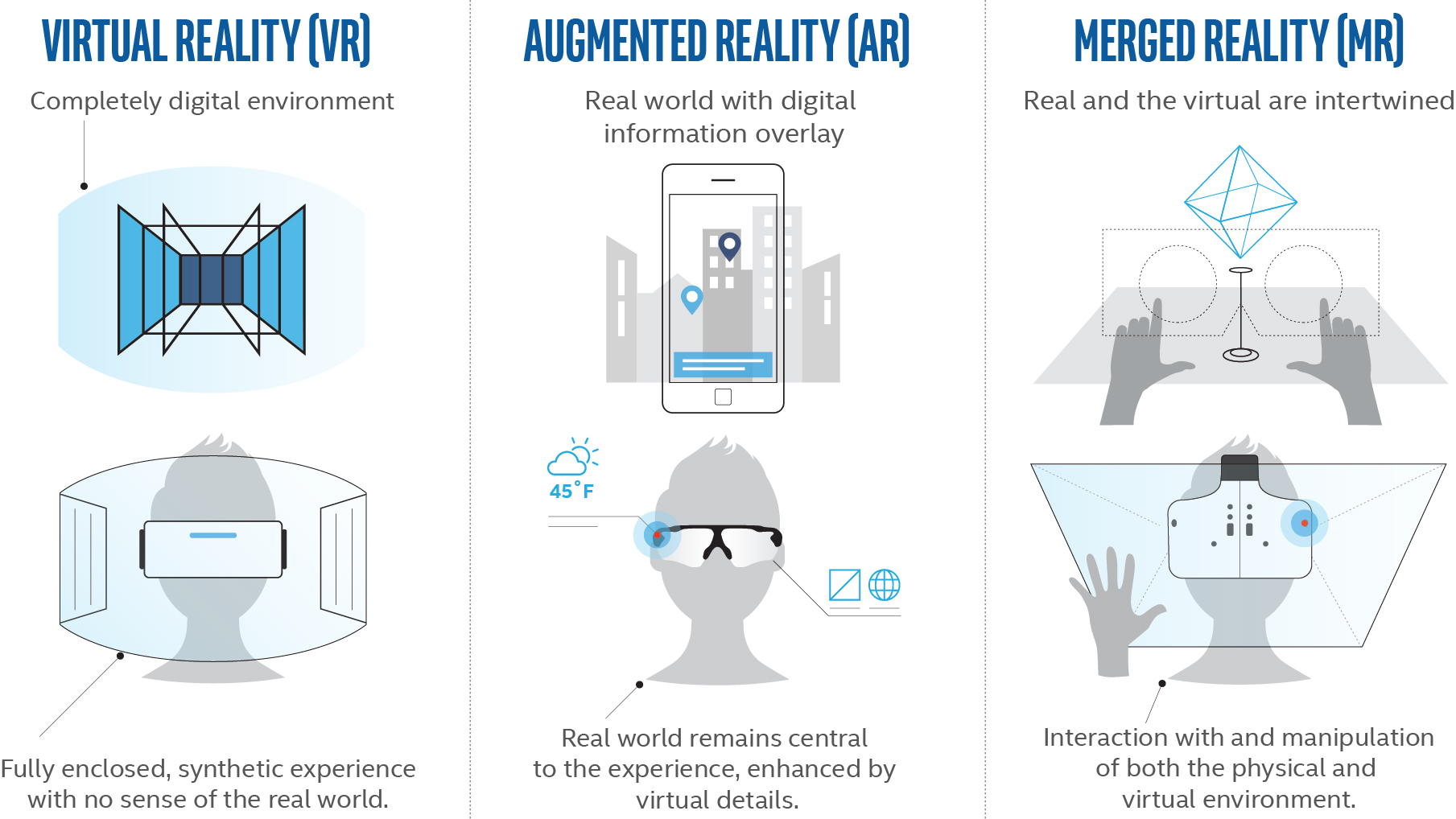 VIRTUAL REALITY (VR)

Completely digital environment

Fully enclosed, synthetic experience with no sense of the real world.

AUGMENTED REALITY (AR)

Real world with digital information overlay

45°F

Real world remains central to the experience, enhanced by virtual details.

MERGED REALITY (MR)

Real and the virtual are intertwined

Interaction with and manipulation of both the physical and virtual environment.